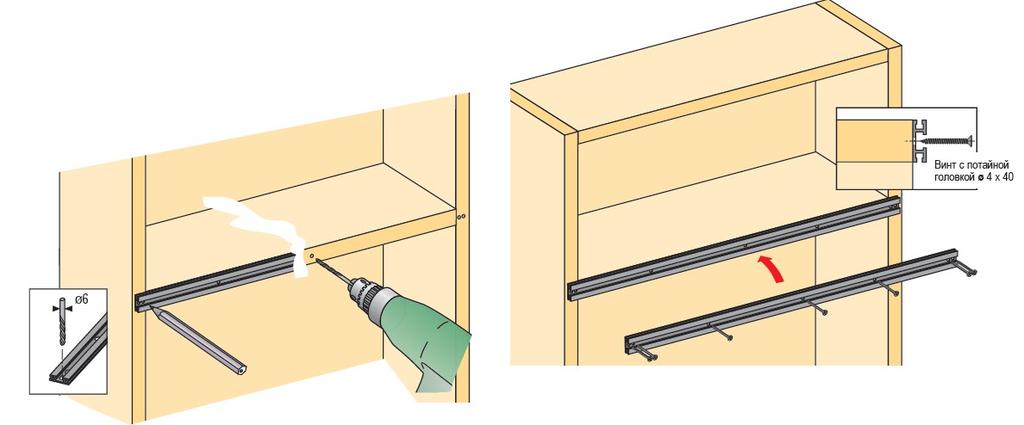 ø6

Винт с потайной головкой ø 4 x 40