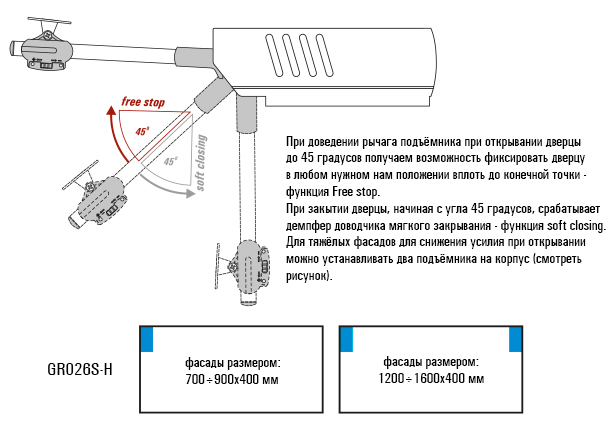 free stop
45°
45°
soft closing

При доведении рычага подъёмника при открывании дверцы до 45 градусов получаем возможность фиксировать дверцу в любом нужном нам положении вплоть до конечной точки - функция Free stop.
При закытии дверцы, начиная с угла 45 градусов, срабатывает демпфер доводчика мягкого закрывания - функция soft closing.
Для тяжёлых фасадов для снижения усилия при открывании можно устанавливать два подъёмника на корпус (смотреть рисунок).

GR026S-H

фасады размером:
700÷900x400 мм

фасады размером:
1200÷1600x400 мм