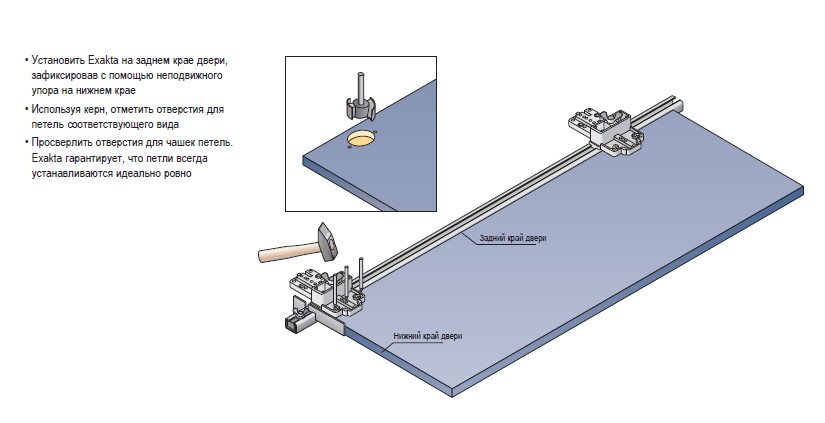 • Установить Exakta на заднем крае двери, зафиксировав с помощью неподвижного упора на нижнем крае
• Используя керн, отметить отверстия для петель соответствующего вида
• Просверлить отверстия для чашек петель. Exakta гарантирует, что петли всегда устанавливаются идеально ровно

Задний край двери

Нижний край двери