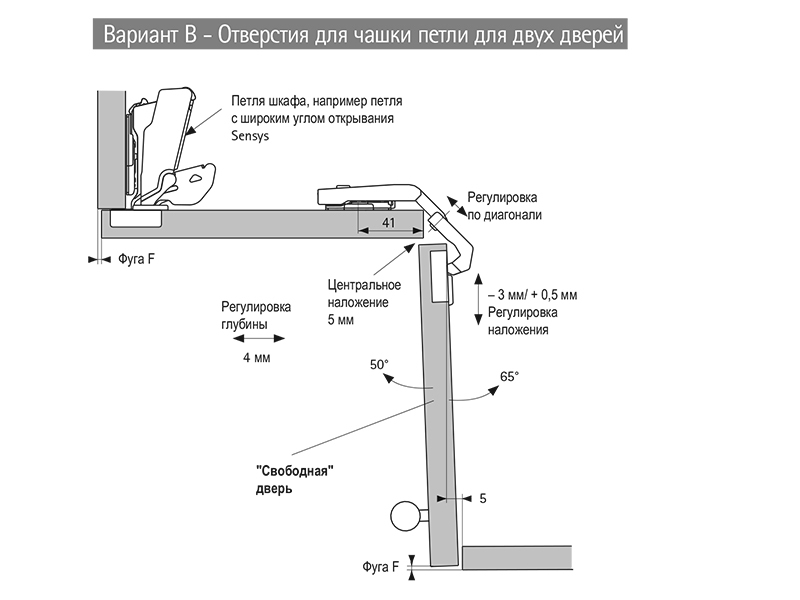 Вариант В – Отверстия для чашки петли для двух дверей

Петля шкафа, например петля с широким углом открывания Sensys

Регулировка по диагонали

41

Фуга F

Центральное наложение 5 мм

– 3 мм/ + 0,5 мм Регулировка наложения

Регулировка глубины

4 мм

50°

65°

"Свободная" дверь

5

Фуга F