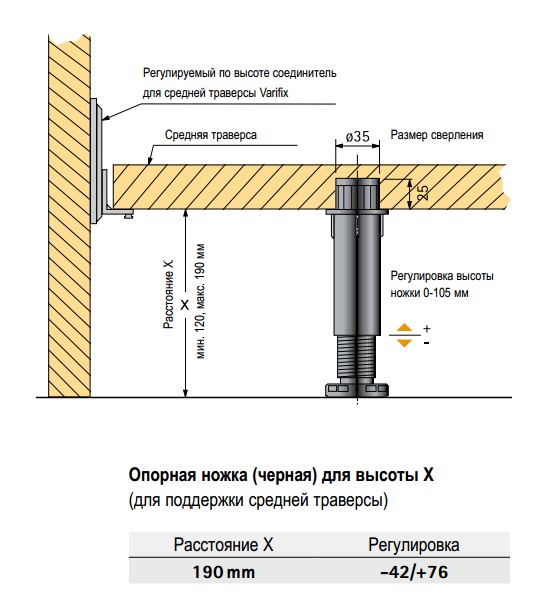 Регулируемый по высоте соединитель для средней траверсы Varifix

Средняя траверса

ø35

Размер сверления

25

Расстояние X

X

мин. 120, макс. 190 мм

Регулировка высоты ножки 0-105 мм

+

-

**Опорная ножка (черная) для высоты X**
(для поддержки средней траверсы)

| Расстояние X | Регулировка |
|---|---|
| **190 mm** | **-42/+76** |