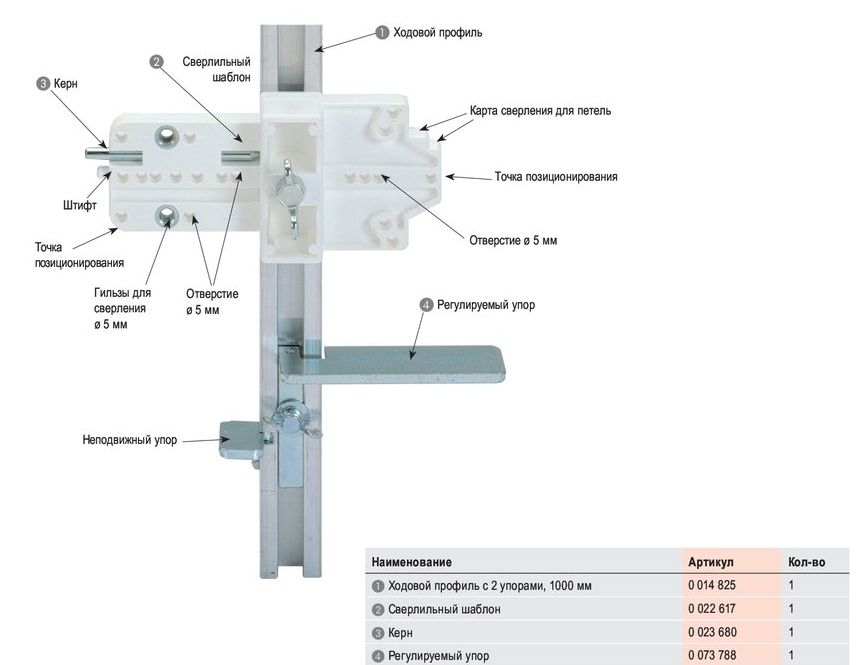 1 Ходовой профиль

2 Сверлильный шаблон

3 Керн

Карта сверления для петель

Точка позиционирования

Штифт

Точка позиционирования

Отверстие ø 5 мм

Гильзы для сверления ø 5 мм

Отверстие ø 5 мм

4 Регулируемый упор

Неподвижный упор

| Наименование | Артикул | Кол-во |
|---|---|---|
| 1 Ходовой профиль с 2 упорами, 1000 мм | 0 014 825 | 1 |
| 2 Сверлильный шаблон | 0 022 617 | 1 |
| 3 Керн | 0 023 680 | 1 |
| 4 Регулируемый упор | 0 073 788 | 1 |