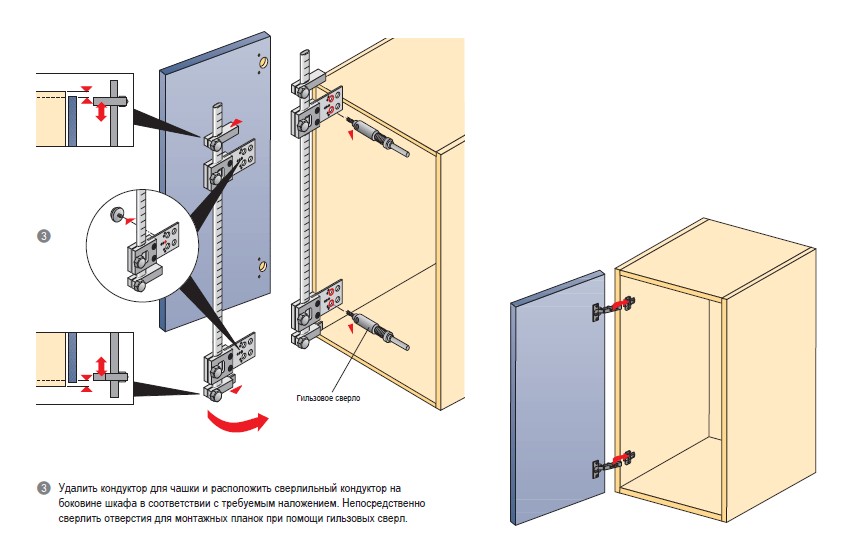 3

Гильзовое сверло

3 Удалить кондуктор для чашки и расположить сверлильный кондуктор на боковине шкафа в соответствии с требуемым наложением. Непосредственно сверлить отверстия для монтажных планок при помощи гильзовых сверл.