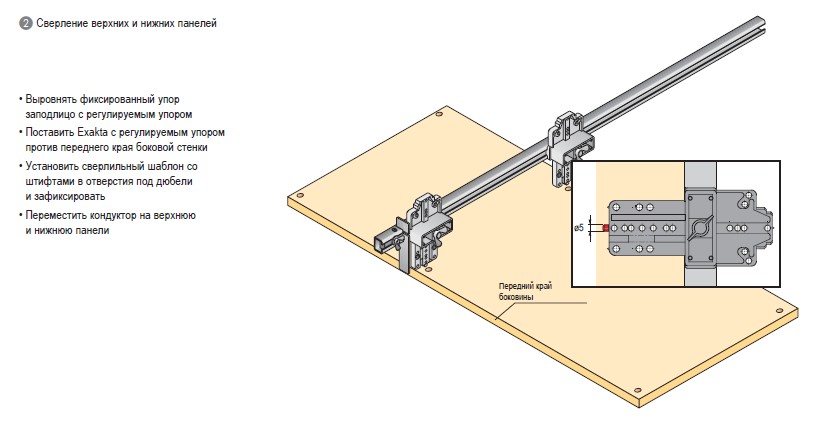 2 Сверление верхних и нижних панелей

• Выровнять фиксированный упор заподлицо с регулируемым упором
• Поставить Exakta с регулируемым упором против переднего края боковой стенки
• Установить сверлильный шаблон со штифтами в отверстия под дюбели и зафиксировать
• Переместить кондуктор на верхнюю и нижнюю панели

ø5

Передний край боковины