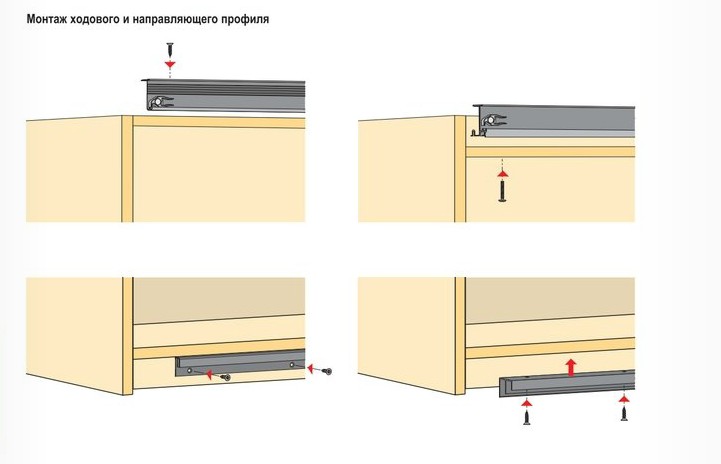 Монтаж ходового и направляющего профиля