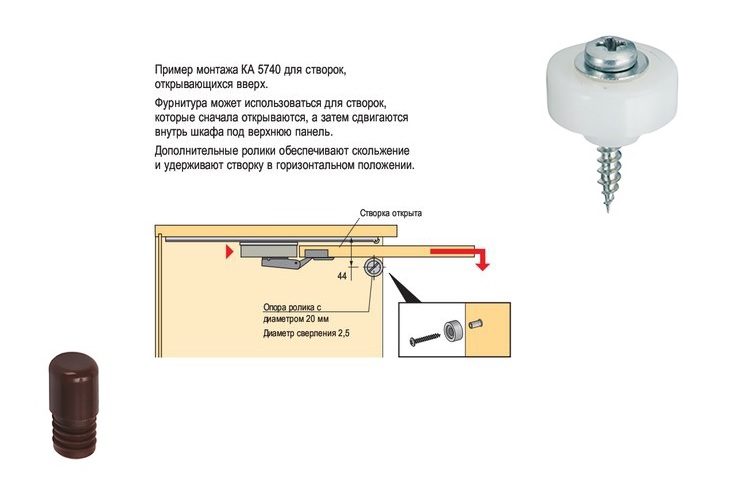 Пример монтажа КА 5740 для створок, открывающихся вверх.

Фурнитура может использоваться для створок, которые сначала открываются, а затем сдвигаются внутрь шкафа под верхнюю панель.

Дополнительные ролики обеспечивают скольжение и удерживают створку в горизонтальном положении.

Створка открыта

44

Опора ролика с диаметром 20 мм

Диаметр сверления 2,5