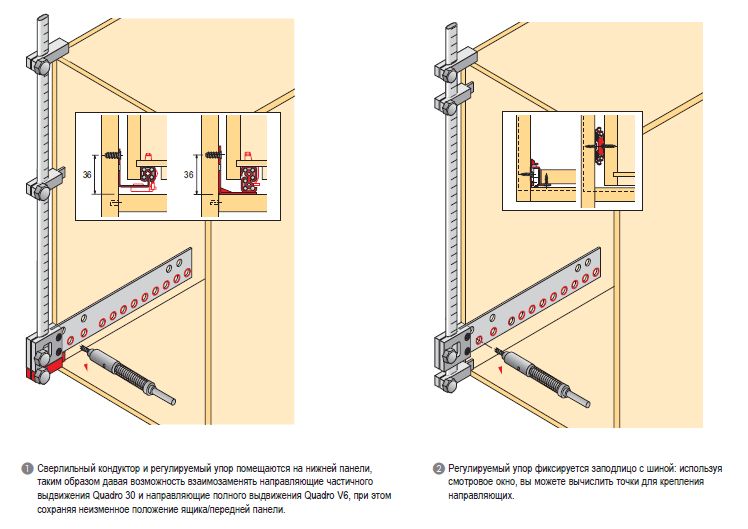 36

36

1 Сверлильный кондуктор и регулируемый упор помещаются на нижней панели, таким образом давая возможность взаимозаменять направляющие частичного выдвижения Quadro 30 и направляющие полного выдвижения Quadro V6, при этом сохраняя неизменное положение ящика/передней панели.

2 Регулируемый упор фиксируется заподлицо с шиной: используя смотровое окно, вы можете вычислить точки для крепления направляющих.