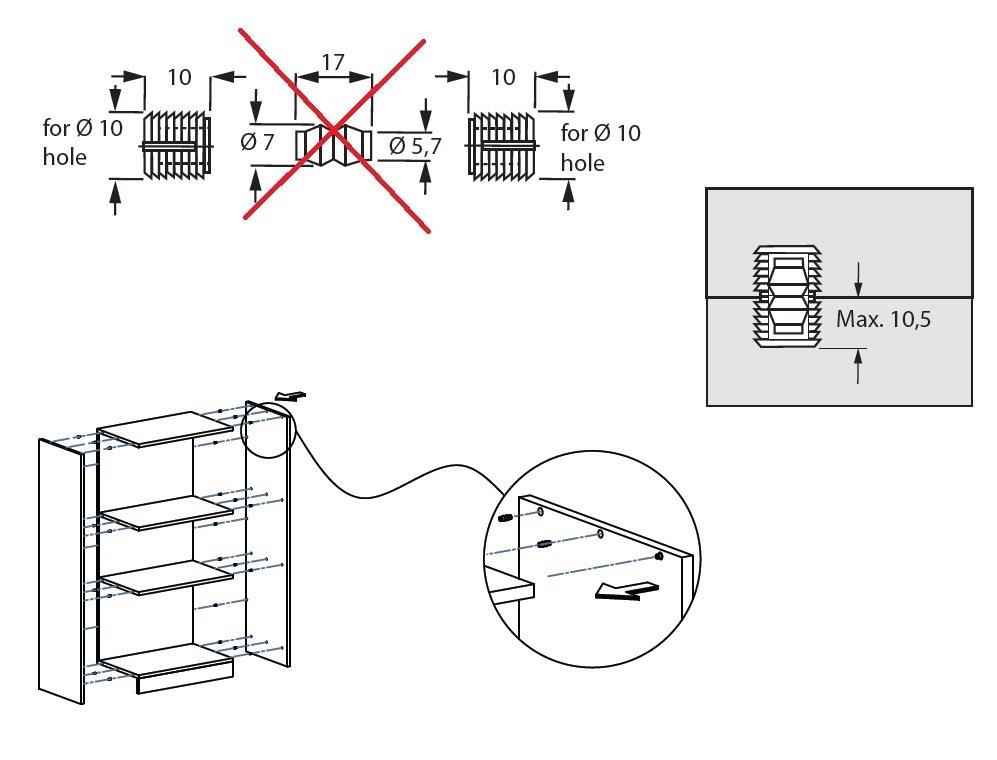 10

for Ø 10 hole

17

Ø 7

Ø 5,7

10

for Ø 10 hole

Max. 10,5