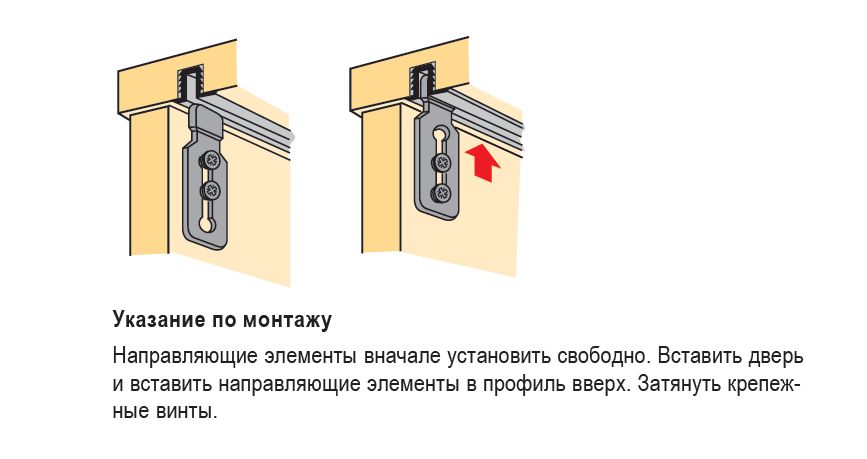 Указание по монтажу

Направляющие элементы вначале установить свободно. Вставить дверь и вставить направляющие элементы в профиль вверх. Затянуть крепежные винты.