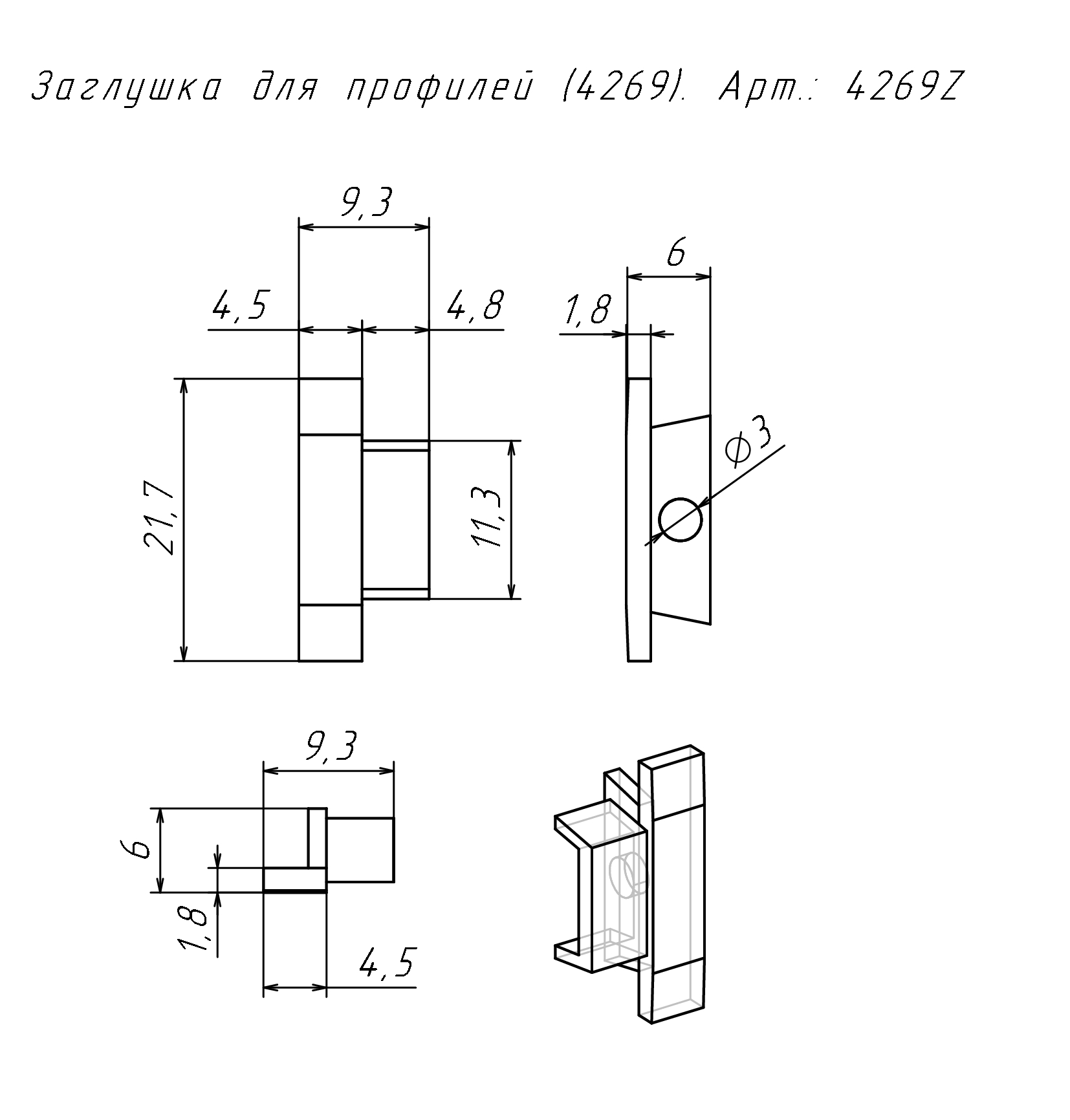 Заглушка для профилей (4269). Арт.: 4269Z

9,3

4,5

4,8

21,7

11,3

6

1,8

$\phi 3$

9,3

6

1,8

4,5