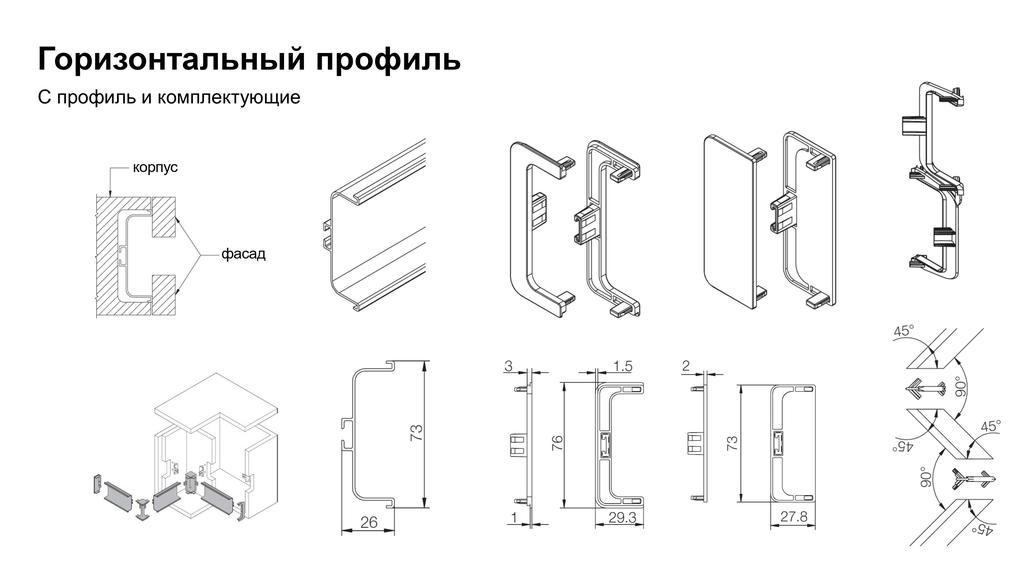 Горизонтальный профиль

С профиль и комплектующие

корпус

фасад

73

26

3

1.5

76

1

29.3

2

73

27.8

45°

90°

45°

45°

90°

45°