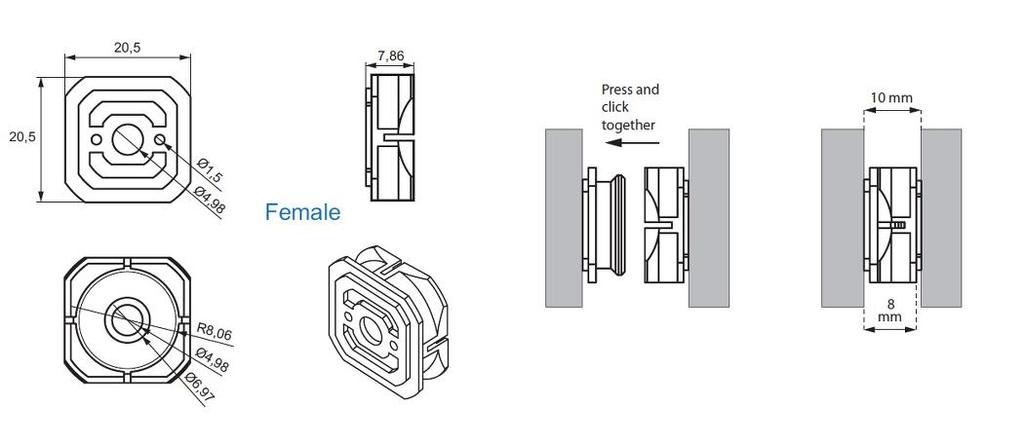 20,5

20,5

Ø1,5

Ø4,98

7,86

Female

R8,06

Ø4,98

Ø6,97

Press and click together

10 mm

8 mm