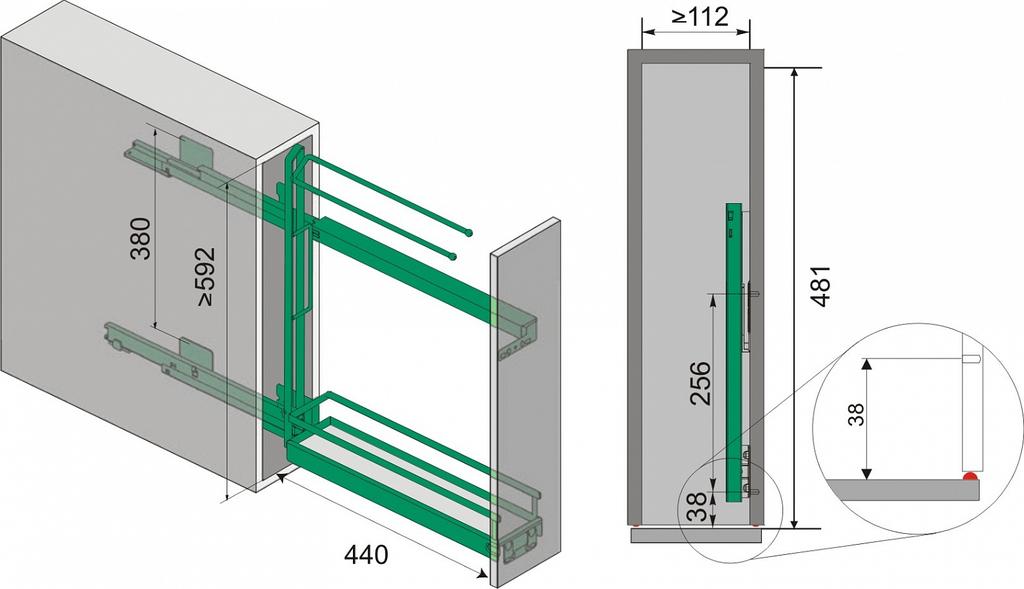 380
≥592
440
≥112
481
256
38
38