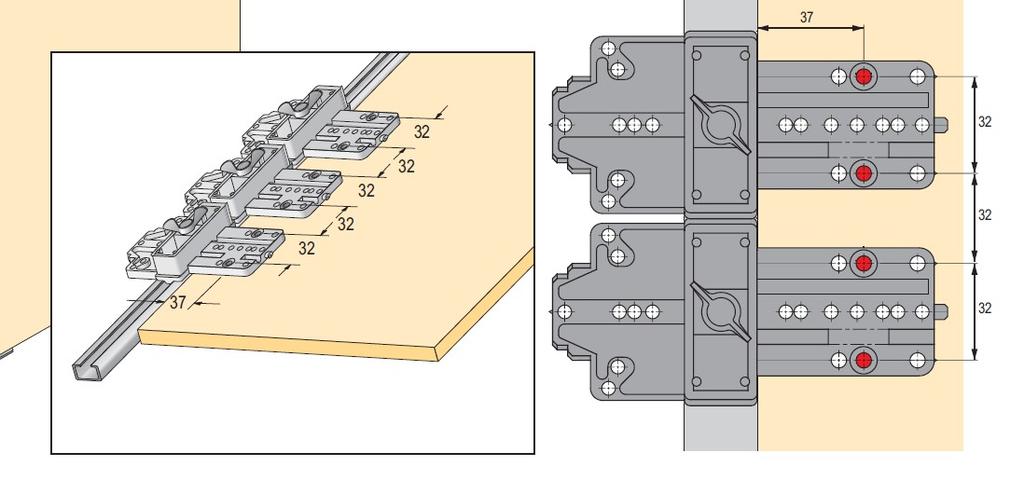 32
32
32
32
32
37

37
32
32
32