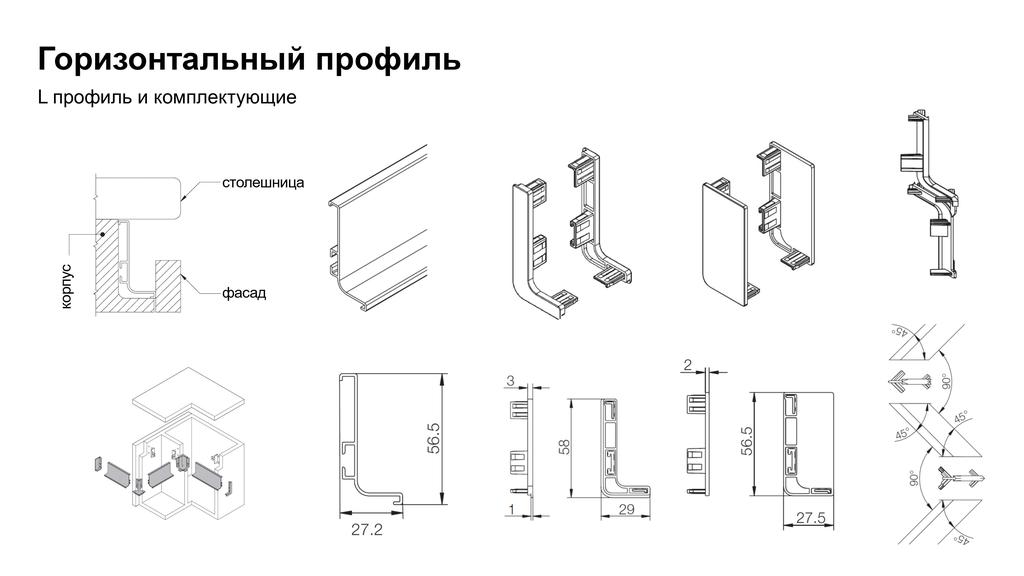 Горизонтальный профиль

L профиль и комплектующие

столешница

корпус

фасад

56.5

27.2

3

58

1

29

2

56.5

27.5

45°

90°

45°

45°

90°

45°