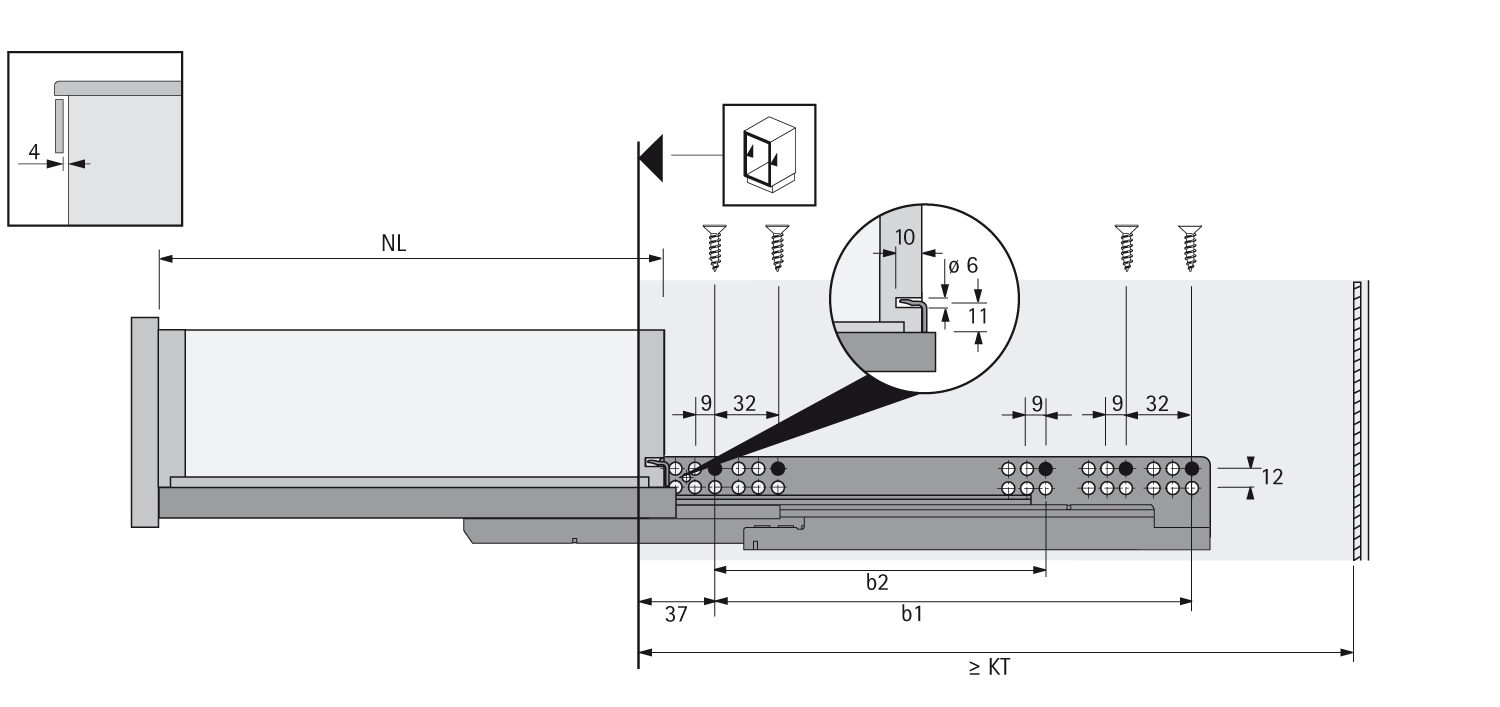 4

NL

10

ø 6

11

9

32

9

9

32

12

b2

37

b1

≥ KT