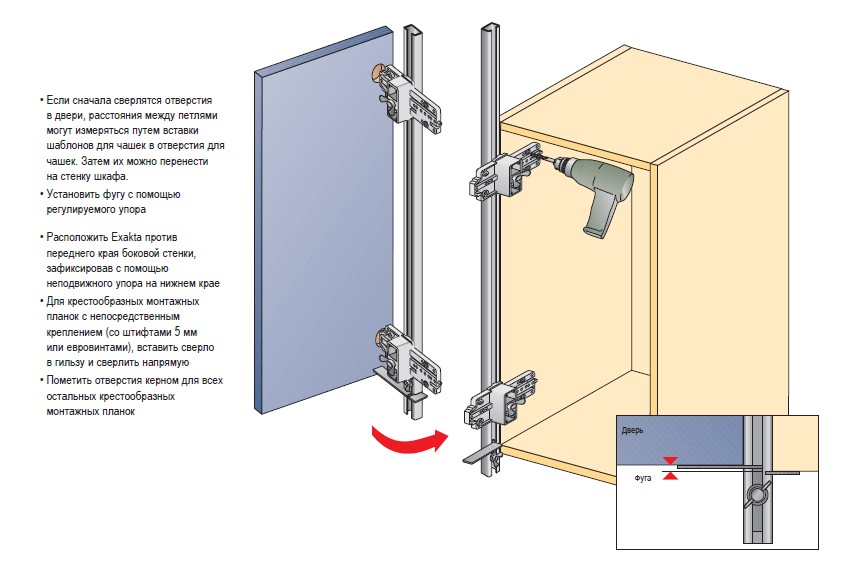 • Если сначала сверлятся отверстия в двери, расстояния между петлями могут измеряться путем вставки шаблонов для чашек в отверстия для чашек. Затем их можно перенести на стенку шкафа.
• Установить фугу с помощью регулируемого упора

• Расположить Exakta против переднего края боковой стенки, зафиксировав с помощью неподвижного упора на нижнем крае
• Для крестообразных монтажных планок с непосредственным креплением (со штифтами 5 мм или евровинтами), вставить сверло в гильзу и сверлить напрямую
• Пометить отверстия керном для всех остальных крестообразных монтажных планок

Дверь
Фуга