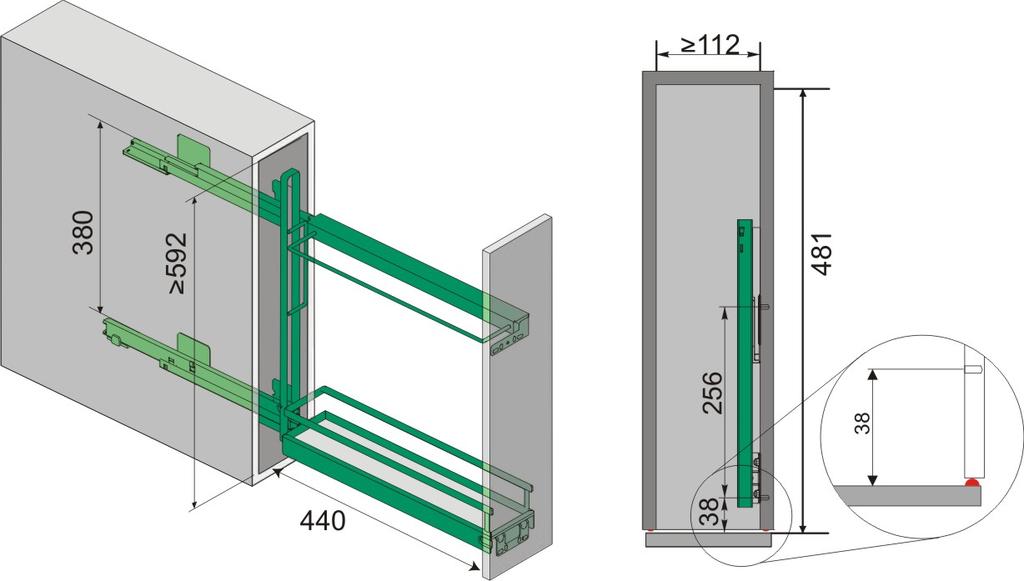 380

≥592

440

≥112

481

256

38

38